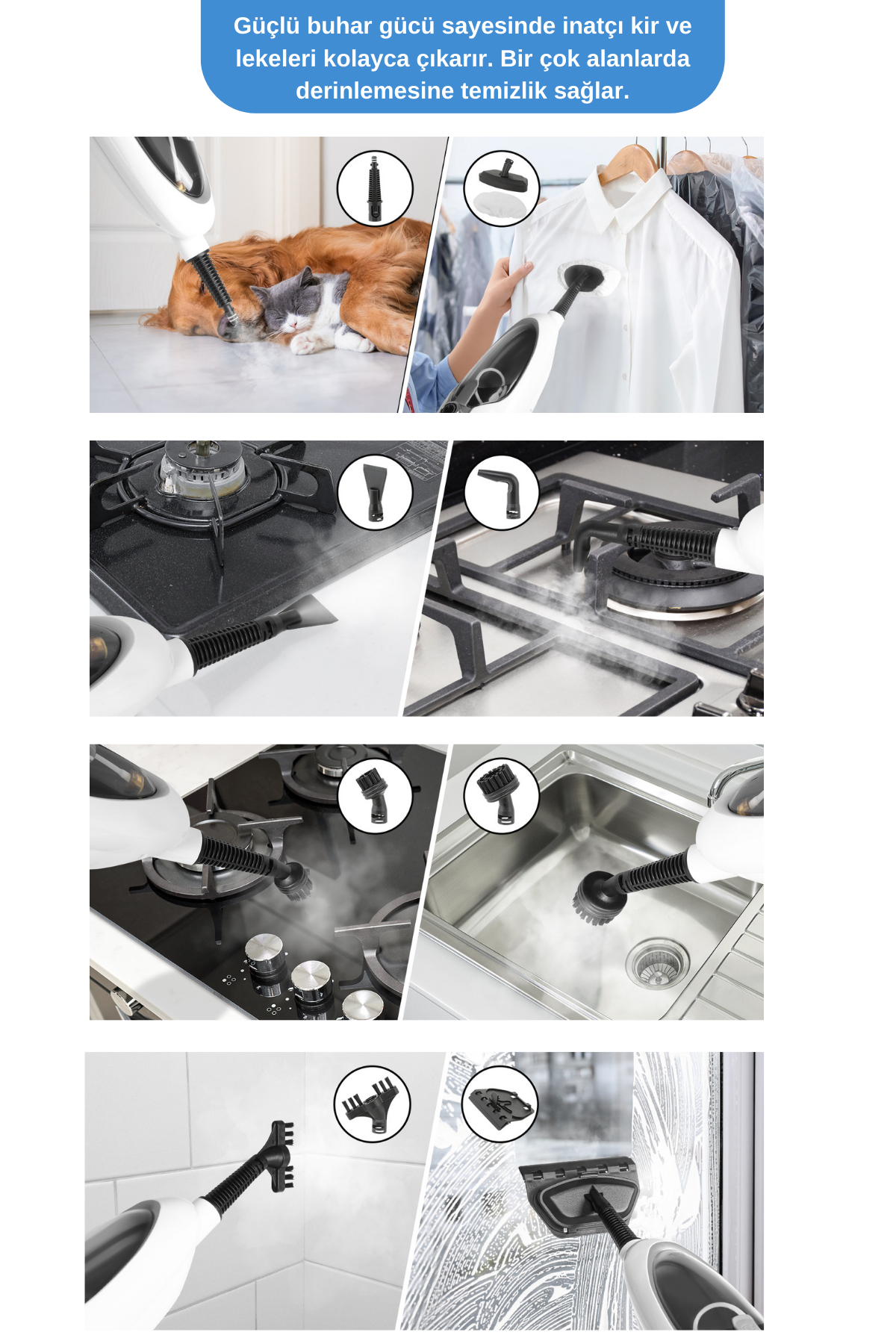 Güçlü buhar gücü sayesinde inatçı kir ve lekeleri kolayca çıkarır. Bir çok alanlarda derinlemesine temizlik sağlar.